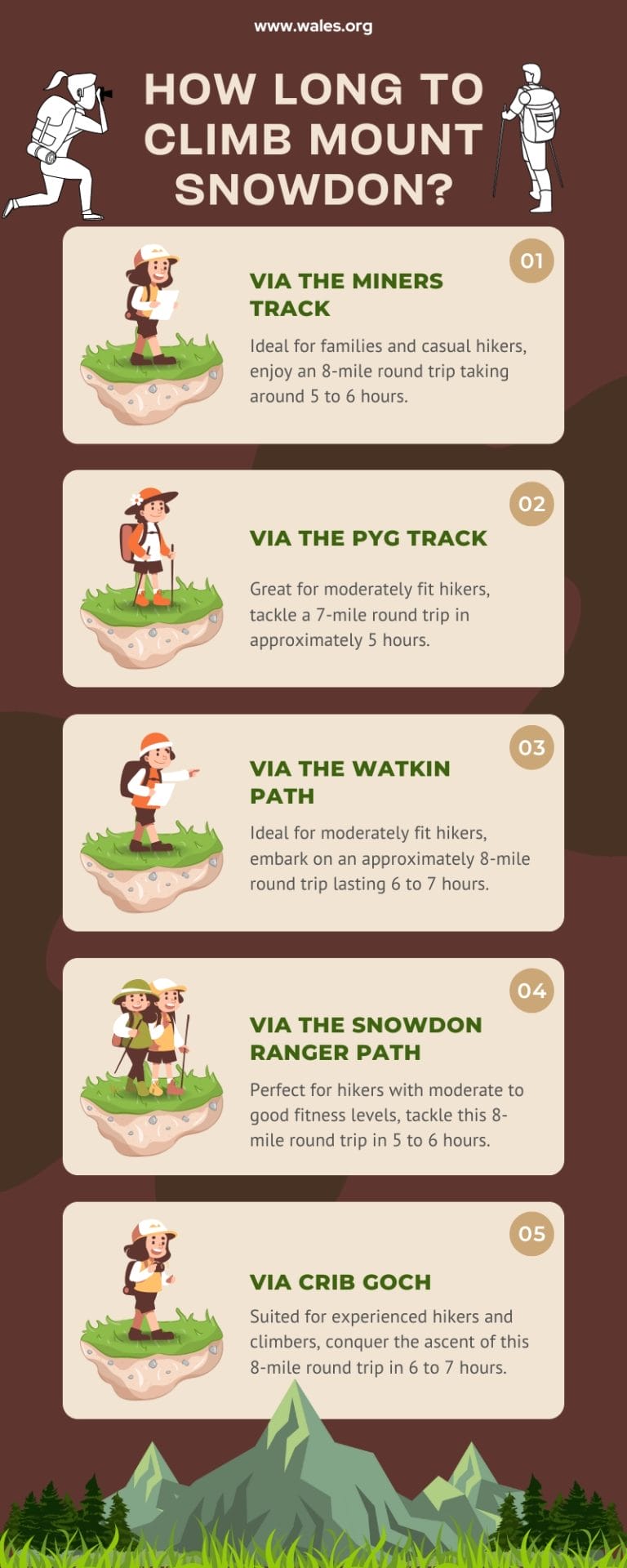 www.wales.org

HOW LONG TO CLIMB MOUNT SNOWDON?

01

VIA THE MINERS TRACK

Ideal for families and casual hikers, enjoy an 8-mile round trip taking around 5 to 6 hours.

02

VIA THE PYG TRACK

Great for moderately fit hikers, tackle a 7-mile round trip in approximately 5 hours.

03

VIA THE WATKIN PATH

Ideal for moderately fit hikers, embark on an approximately 8-mile round trip lasting 6 to 7 hours.

04

VIA THE SNOWDON RANGER PATH

Perfect for hikers with moderate to good fitness levels, tackle this 8-mile round trip in 5 to 6 hours.

05

VIA CRIB GOCH

Suited for experienced hikers and climbers, conquer the ascent of this 8-mile round trip in 6 to 7 hours.