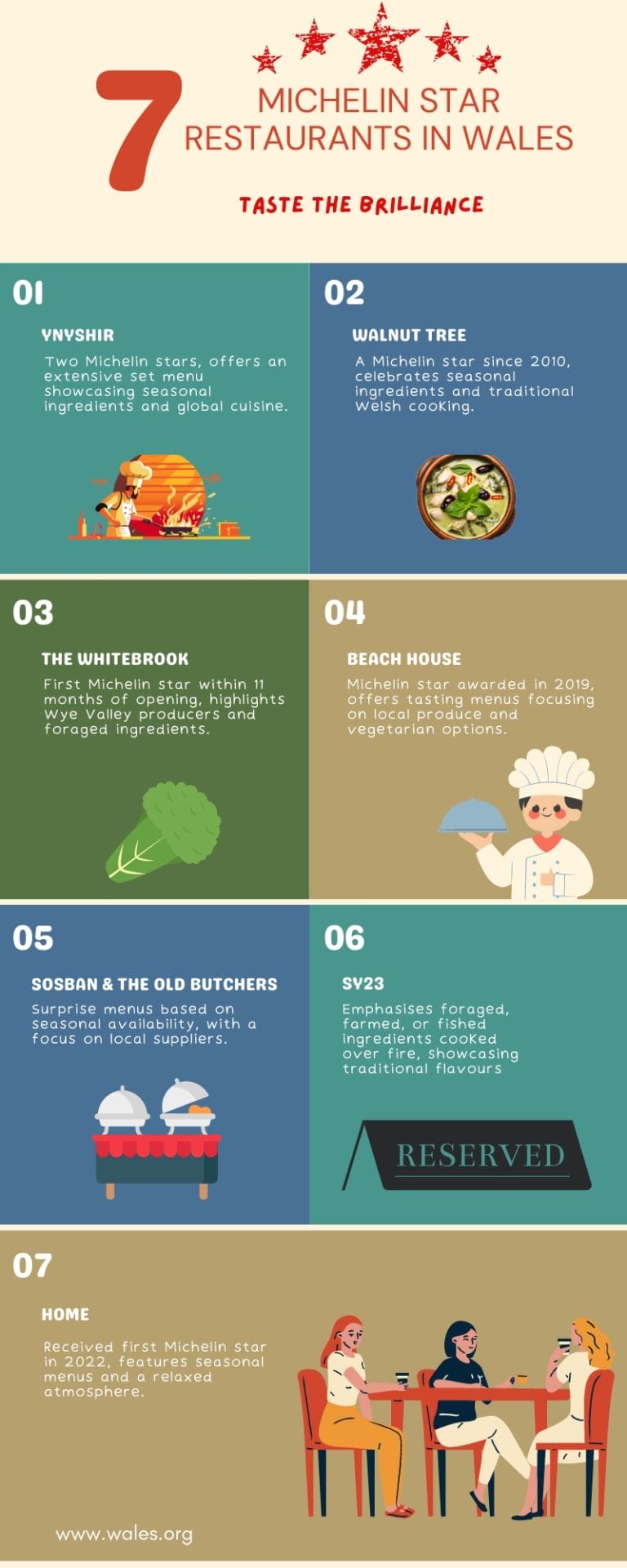 7 MICHELIN STAR RESTAURANTS IN WALES

TASTE THE BRILLIANCE

01

YNYSHIR

Two Michelin stars, offers an extensive set menu showcasing seasonal ingredients and global cuisine.

02

WALNUT TREE

A Michelin star since 2010, celebrates seasonal ingredients and traditional Welsh cooking.

03

THE WHITEBROOK

First Michelin star within 11 months of opening, highlights Wye Valley producers and foraged ingredients.

04

BEACH HOUSE

Michelin star awarded in 2019, offers tasting menus focusing on local produce and vegetarian options.

05

SOSBAN & THE OLD BUTCHERS

Surprise menus based on seasonal availability, with a focus on local suppliers.

06

SY23

Emphasises foraged, farmed, or fished ingredients cooked over fire, showcasing traditional flavours

RESERVED

07

HOME

Received first Michelin star in 2022, features seasonal menus and a relaxed atmosphere.

www.wales.org